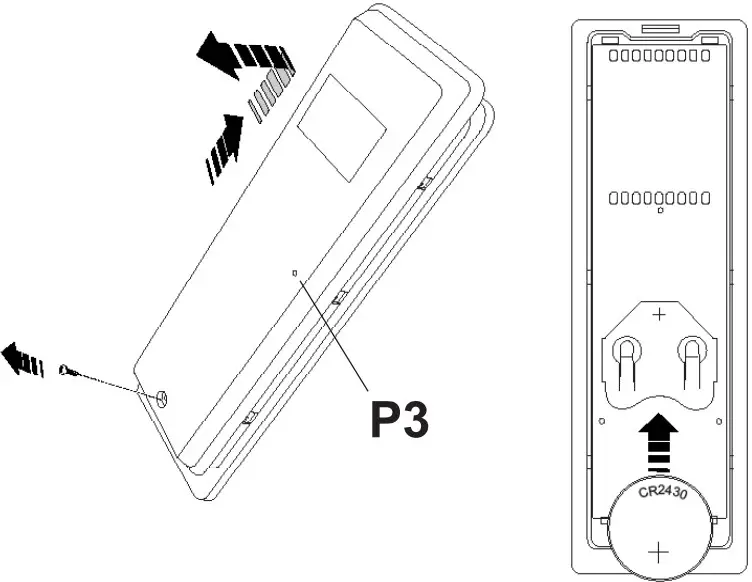 P3

+

CR2430

+