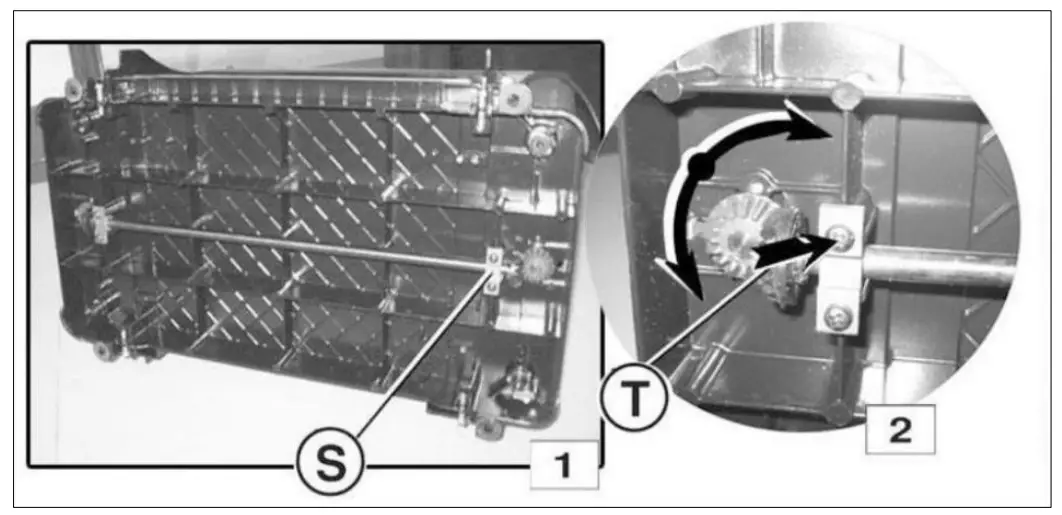 S
1
T
2