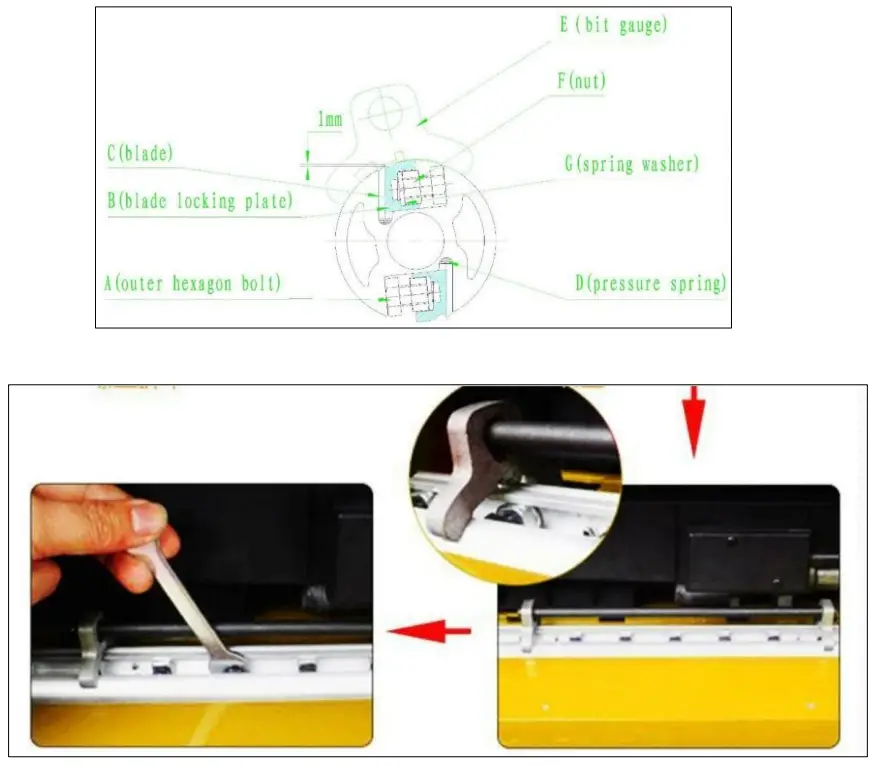 E (bit gauge)
F(nut)
1mm
C(blade)
G(spring washer)
B(blade locking plate)
A(outer hexagon bolt)
D(pressure spring)