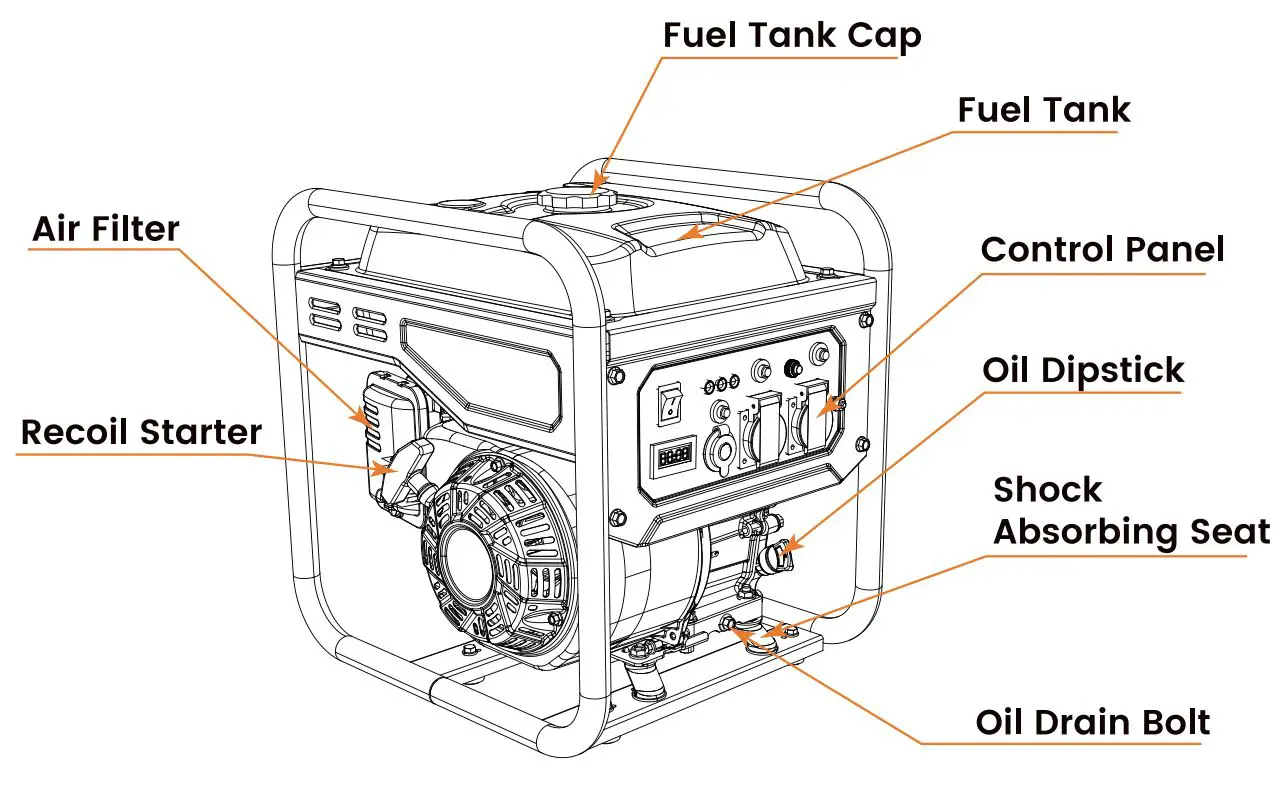 Fuel Tank Cap

Fuel Tank

Air Filter

Control Panel

Oil Dipstick

Recoil Starter

Shock Absorbing Seat

Oil Drain Bolt