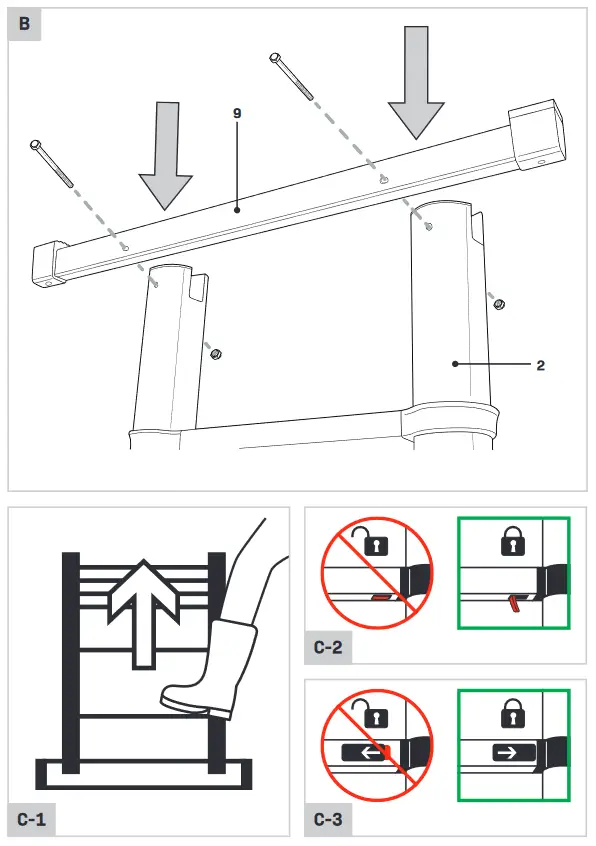 B

9

2

C-1

C-2

C-3