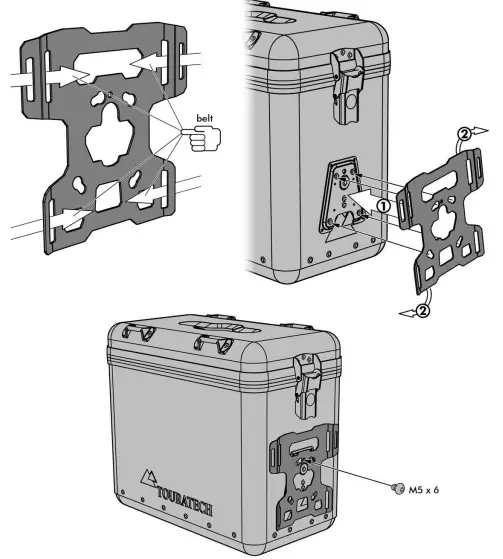 belt

②

①

②

TOURATECH

M5 x 6