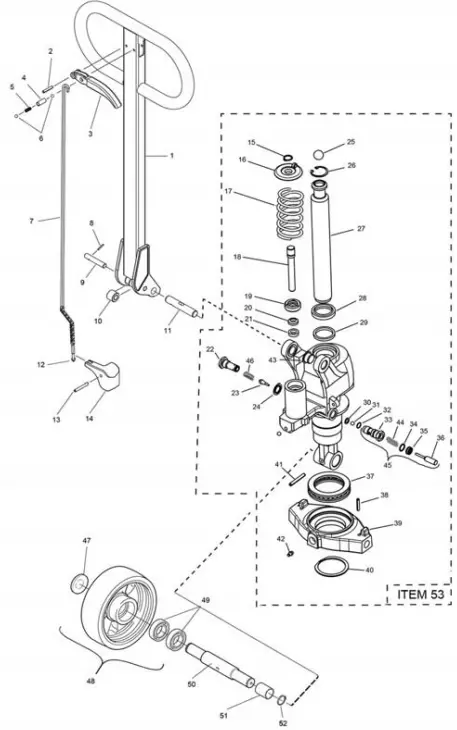 2
4
5
6
3
1
7
8
9
10
11
12
13
14
15
16
17
18
19
20
21
22
46
23
24
43
25
26
27
28
29
30
31
32
33
44
34
35
36
45
41
37
38
39
42
40
ITEM 53
47
49
48
50
51
52