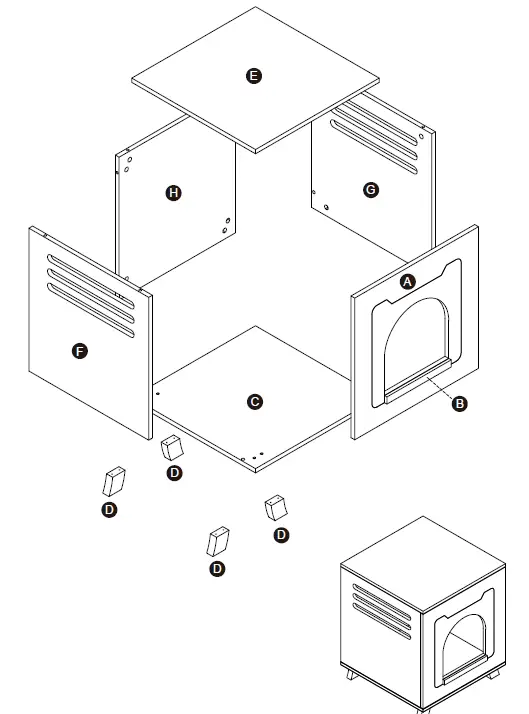 E
H
G
A
F
C
B
D
D
D
D