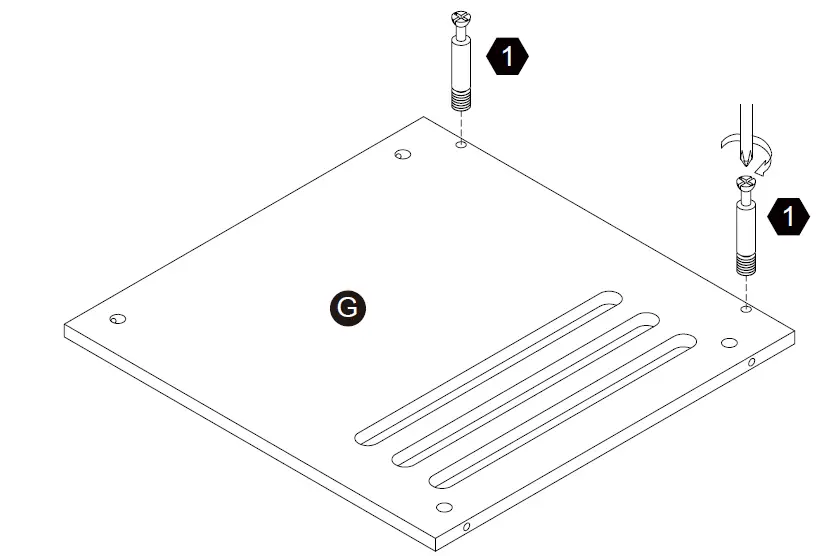 1
1
G