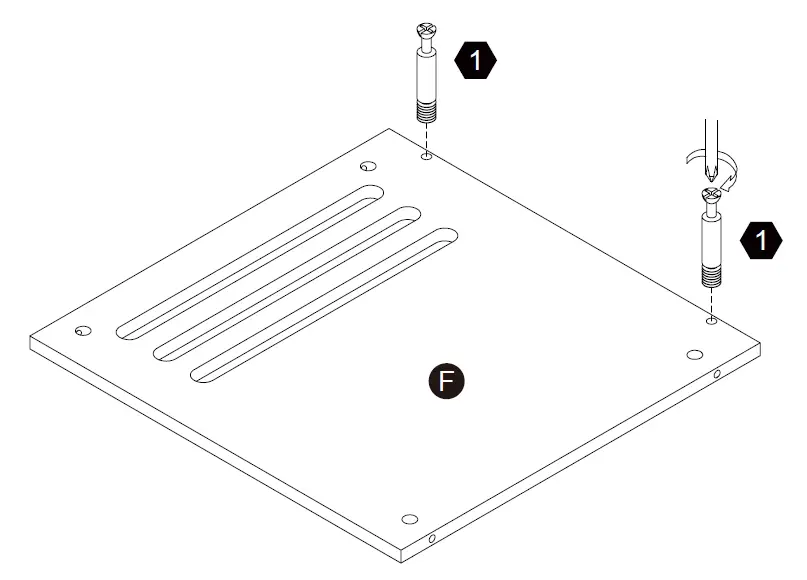 1

1

F