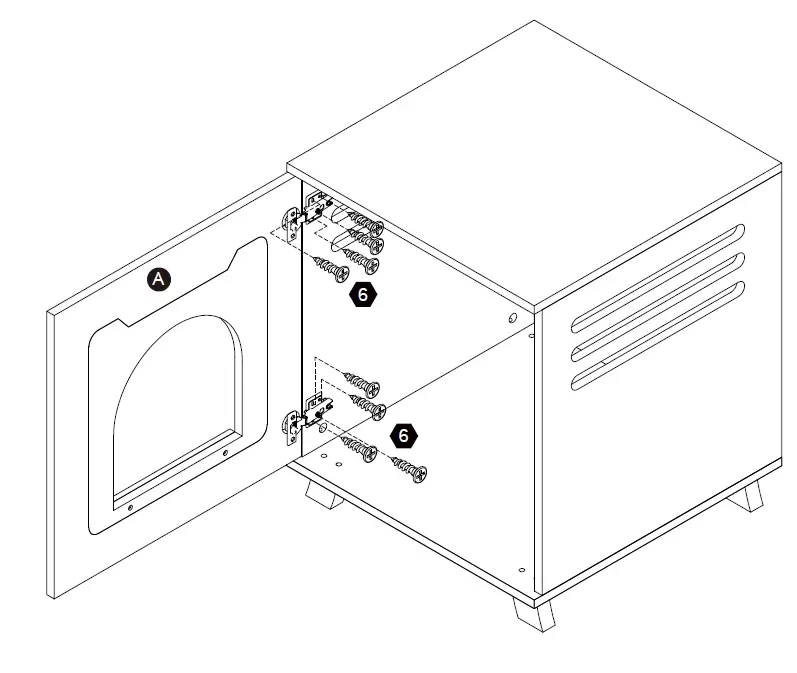 A
6
6