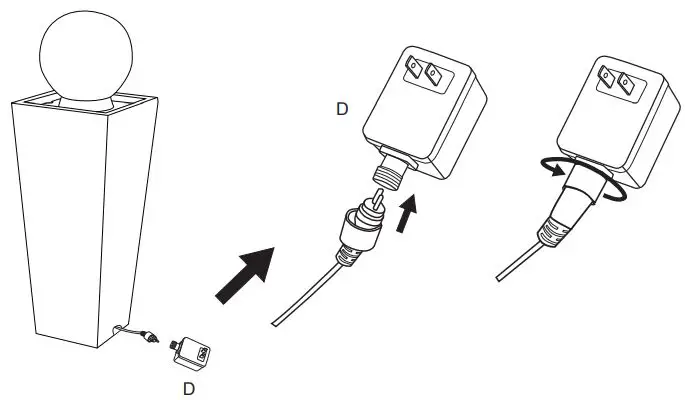 D

D