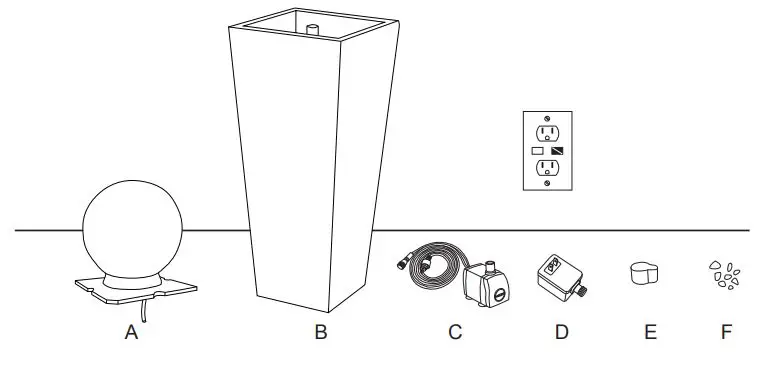 A B C D E F