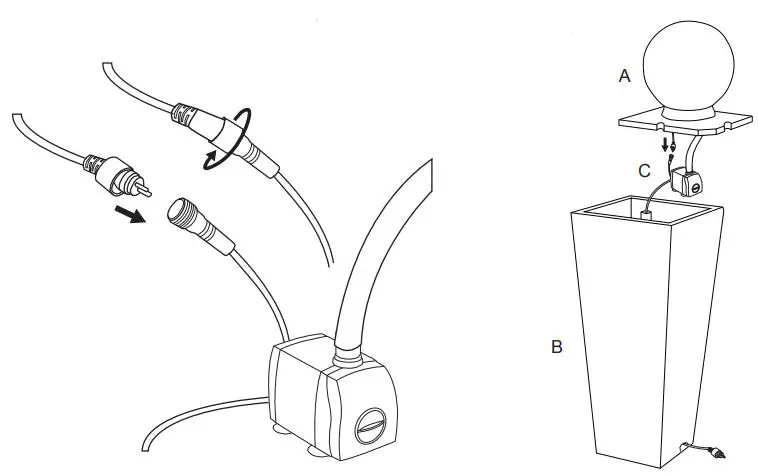 A
C
B