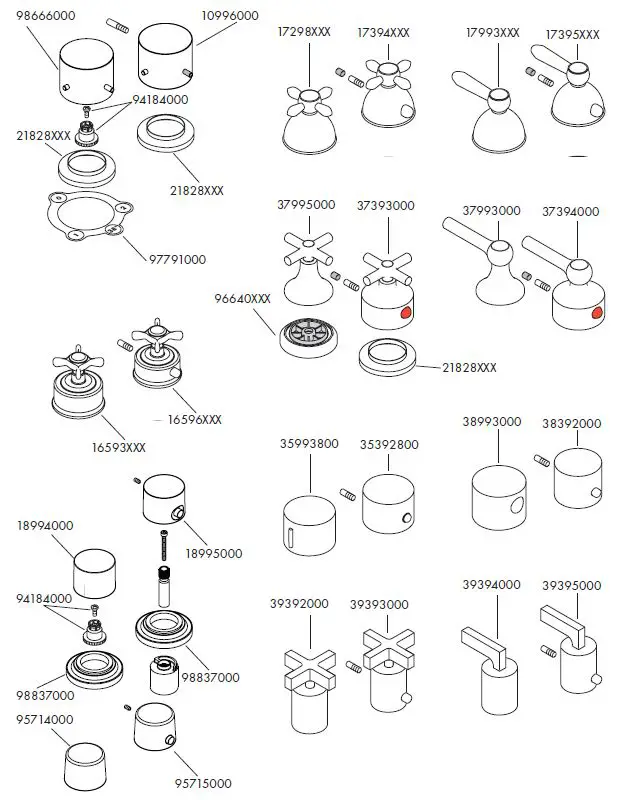 98666000
10996000
94184000
21828XXX
21828XXX
97791000
16596XXX
16593XXX
18994000
18995000
94184000
98837000
98837000
95714000
95715000
17298XXX
17394XXX
17993XXX
17395XXX
37995000
37393000
37993000
37394000
96640XXX
21828XXX
35993800
35392800
38993000
38392000
39392000
39393000
39394000
39395000