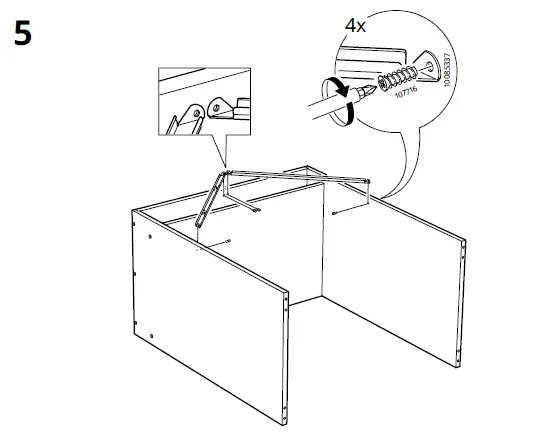 5

4x

107716

10085337