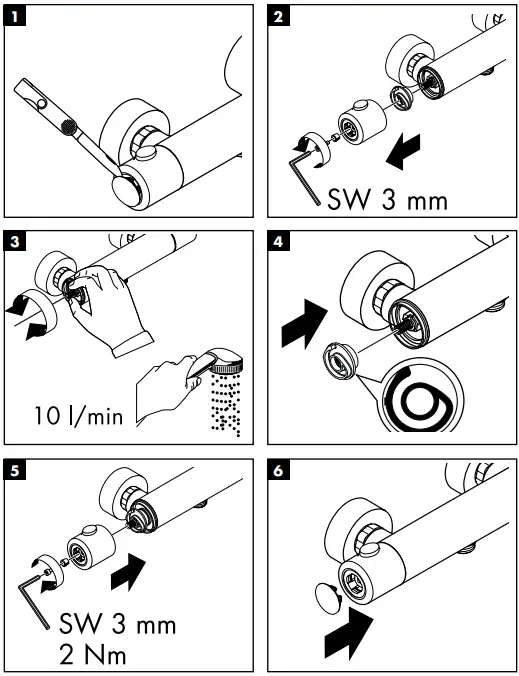 1

2

SW 3 mm

3

10 l/min

4

5

SW 3 mm
2 Nm

6