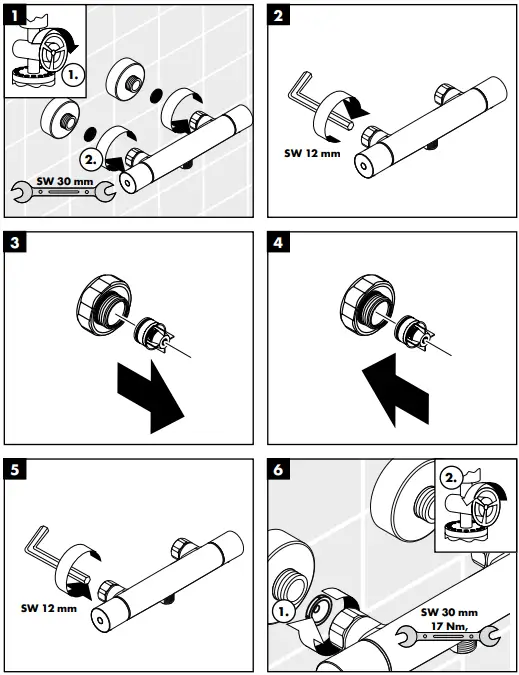 1

1.

2.

SW 30 mm

2

SW 12 mm

3

4

5

SW 12 mm

6

2.

1.

SW 30 mm
17 Nm,