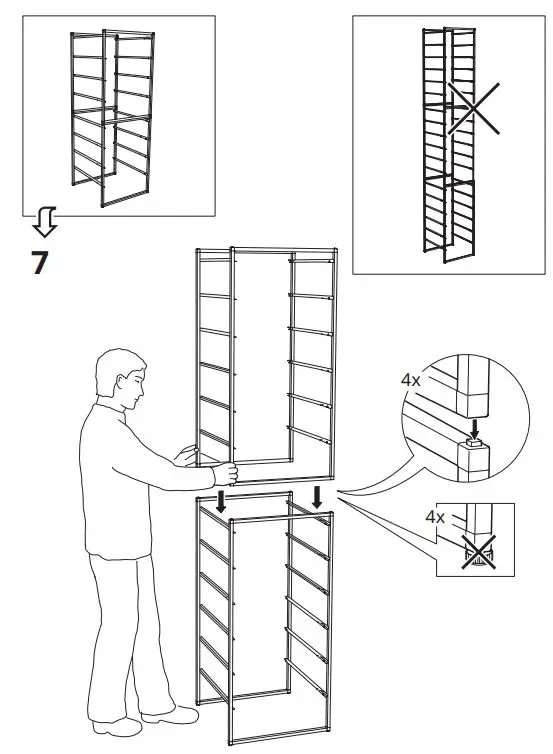 7

4x

4x