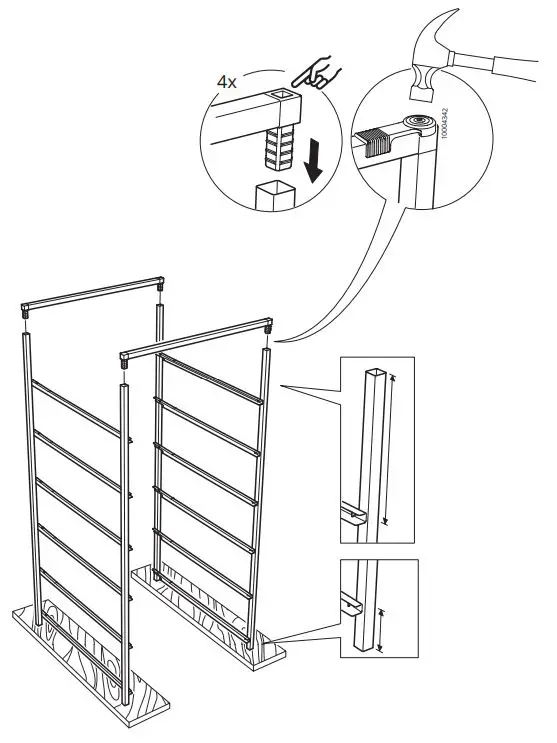 4x

10004342