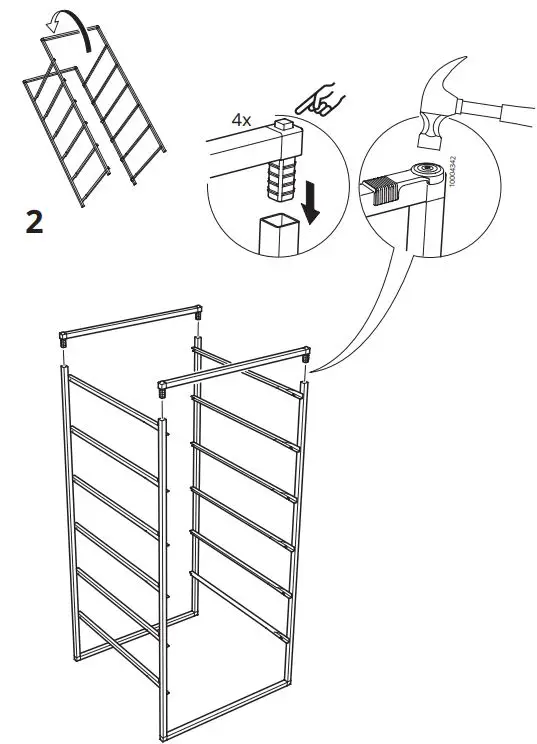 2

4x

10004342