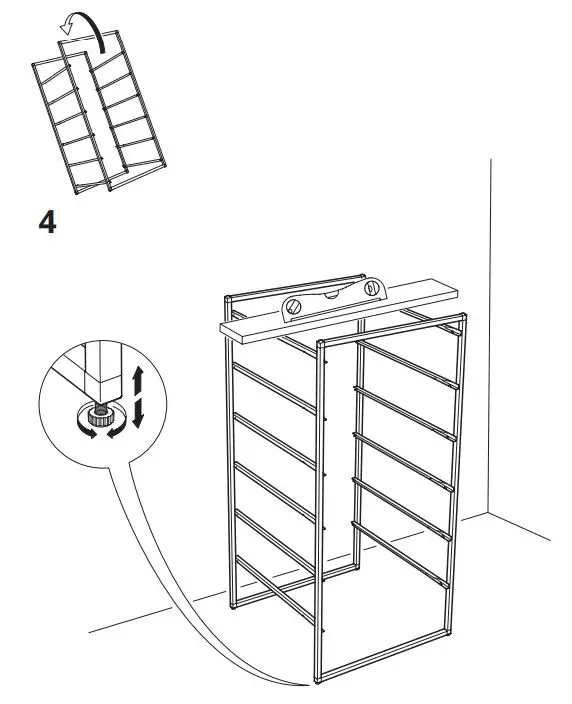 4