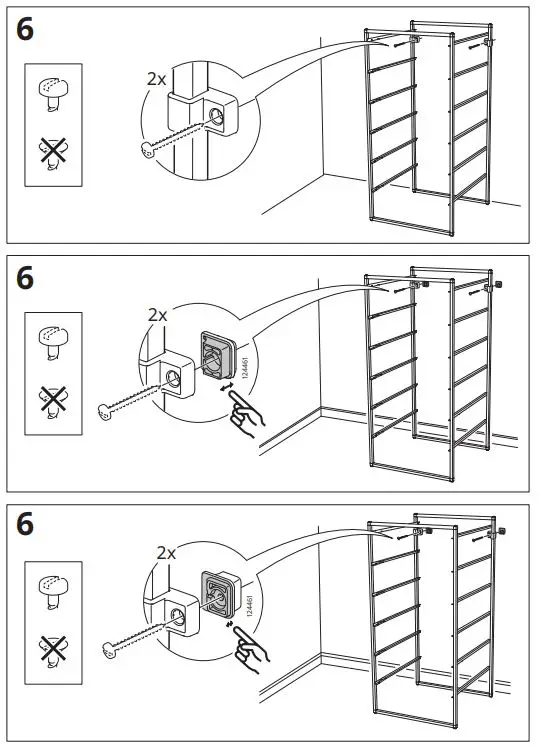 6

2x

6

2x

124461

6

2x

124461