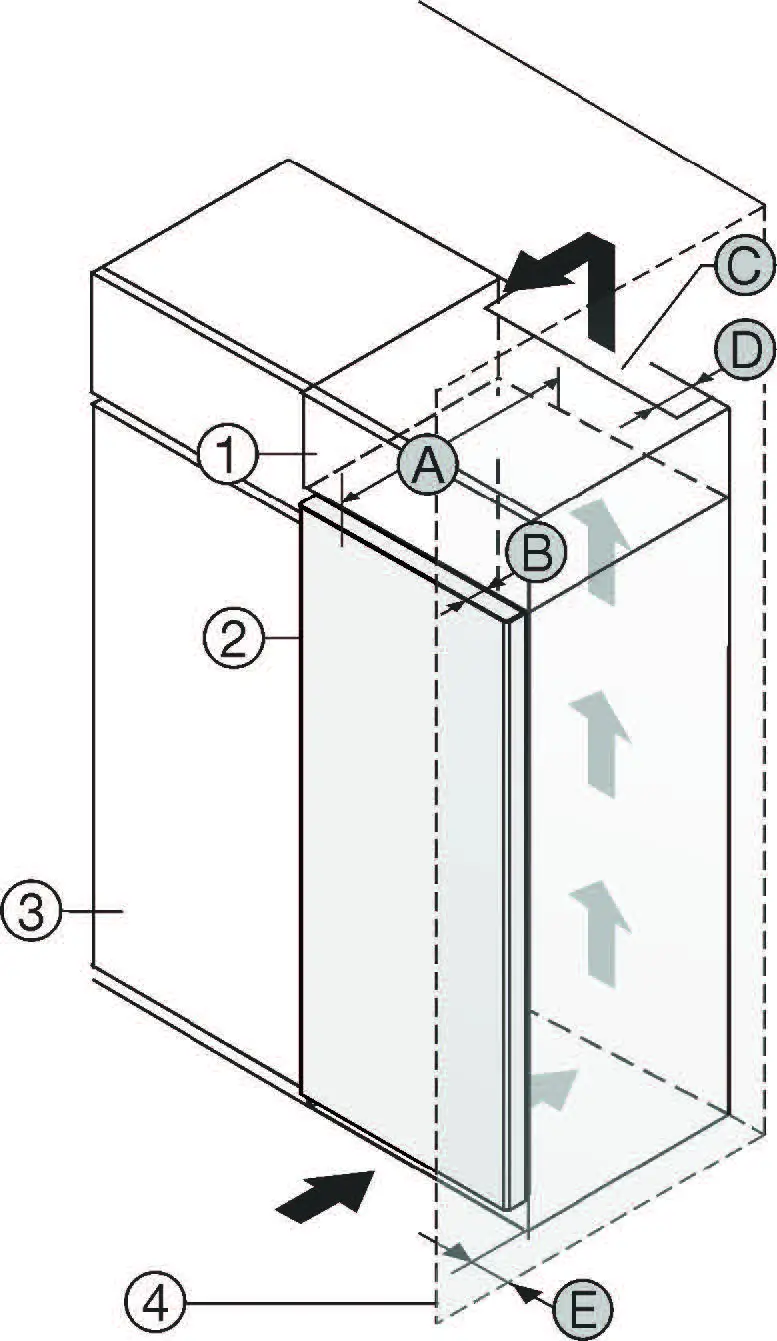 C
D
1
A
B
2
3
4
E