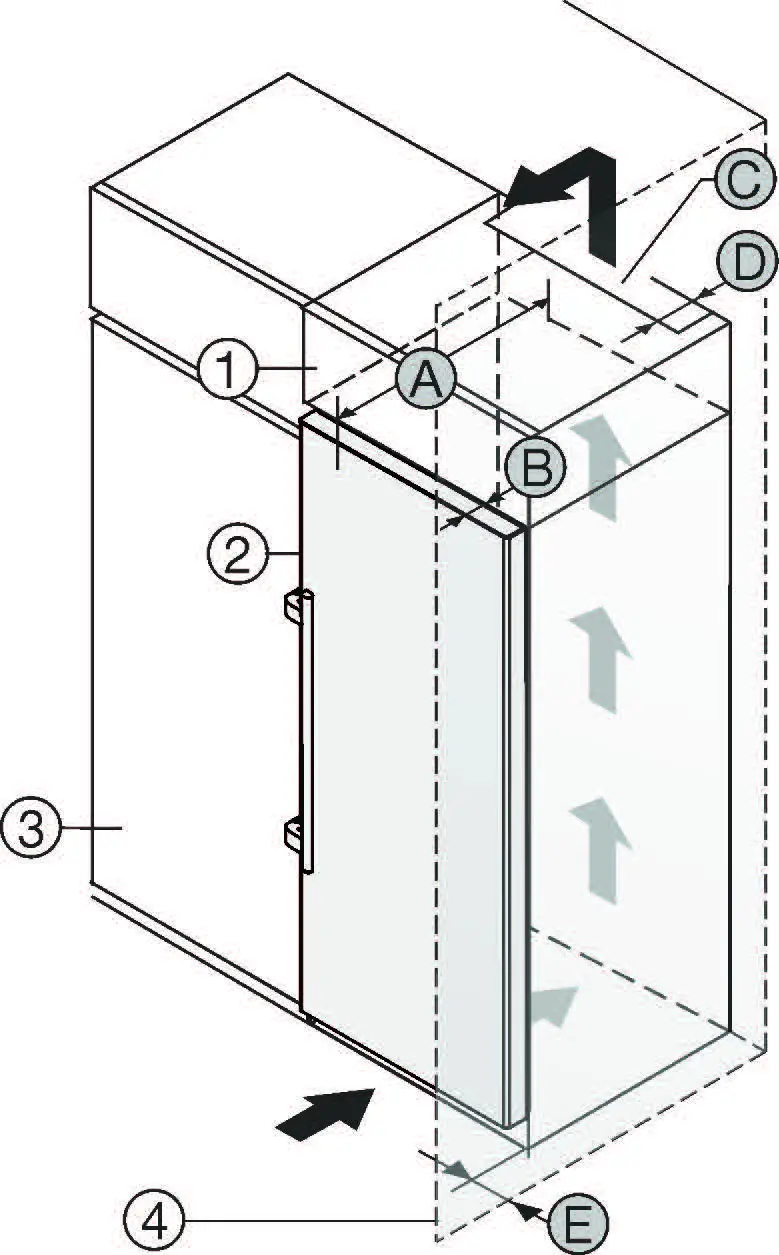 C
D
1
A
B
2
3
4
E