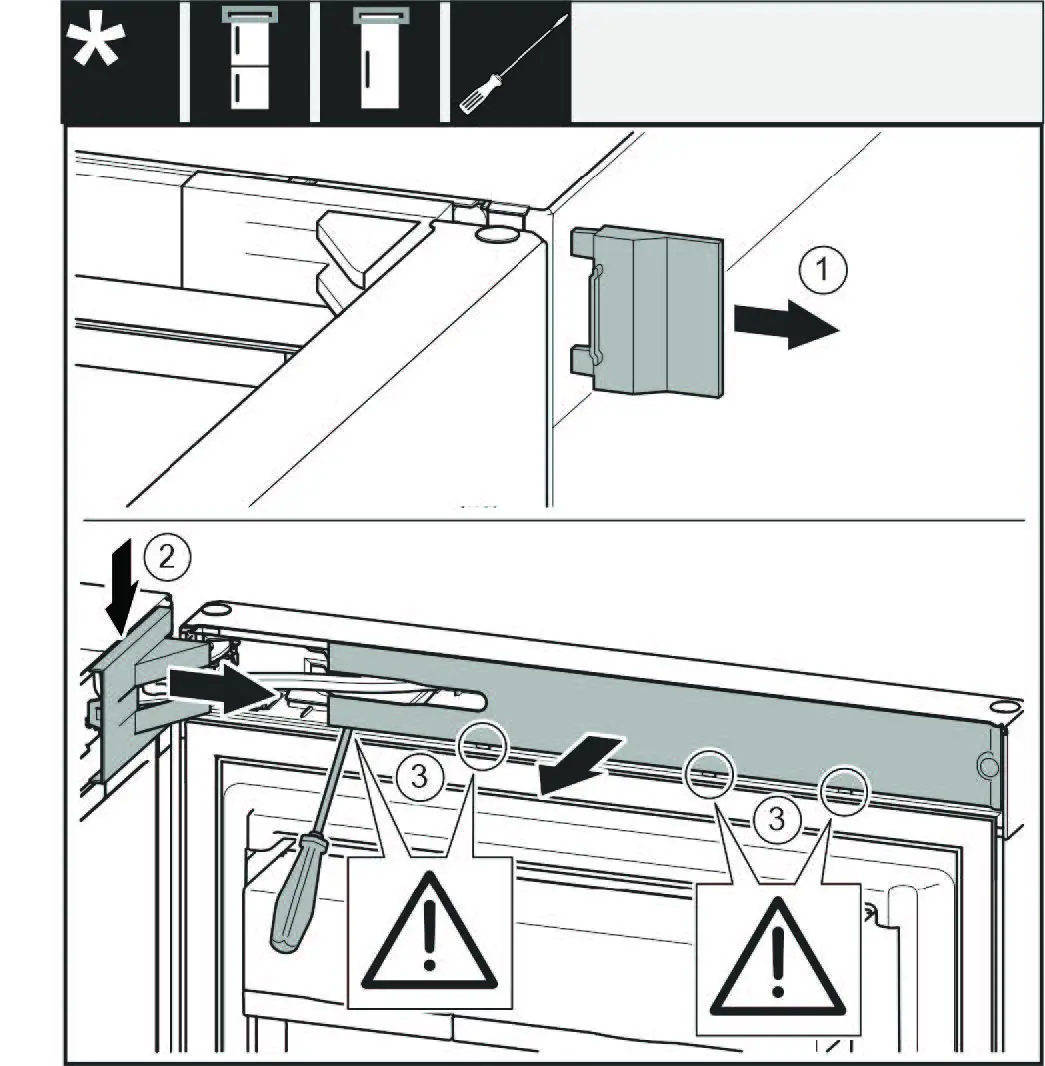 *

1

2

3

3