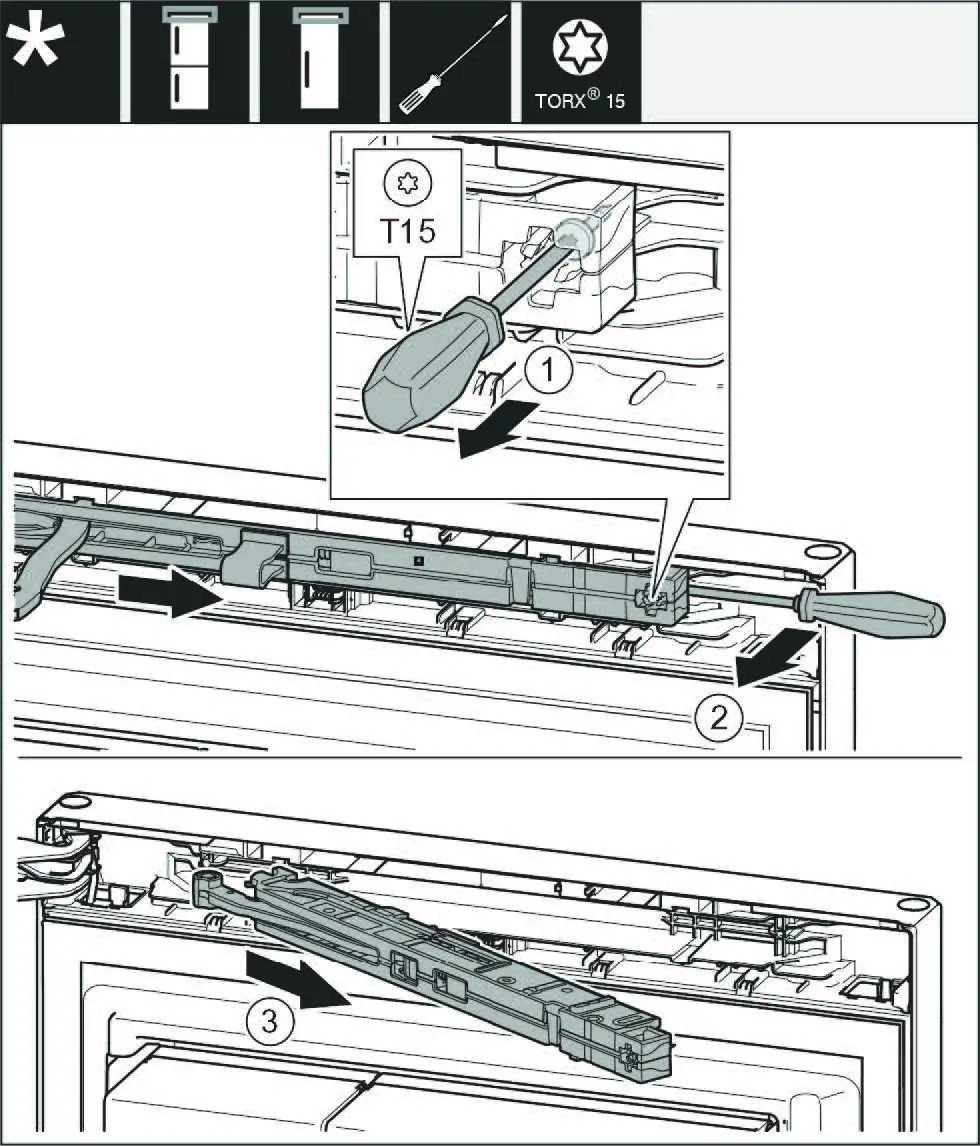 *

TORX® 15

T15

1

2

3