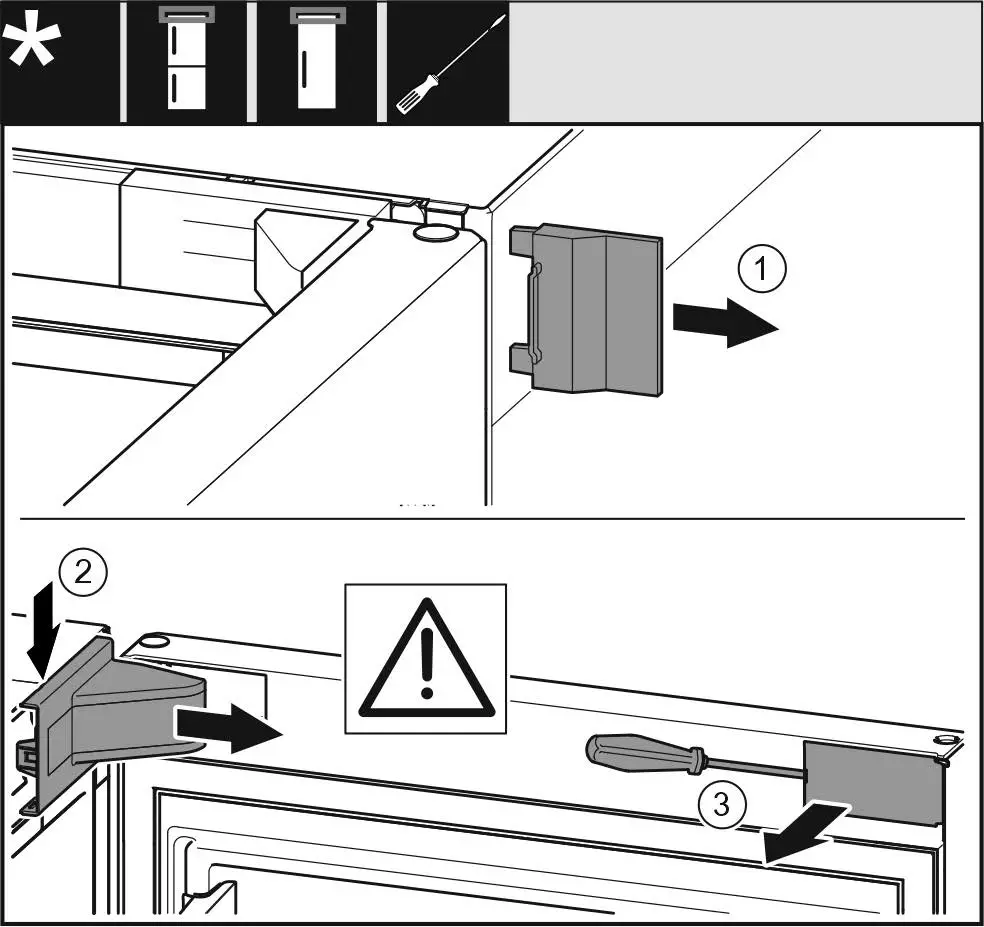 *

1

2

3