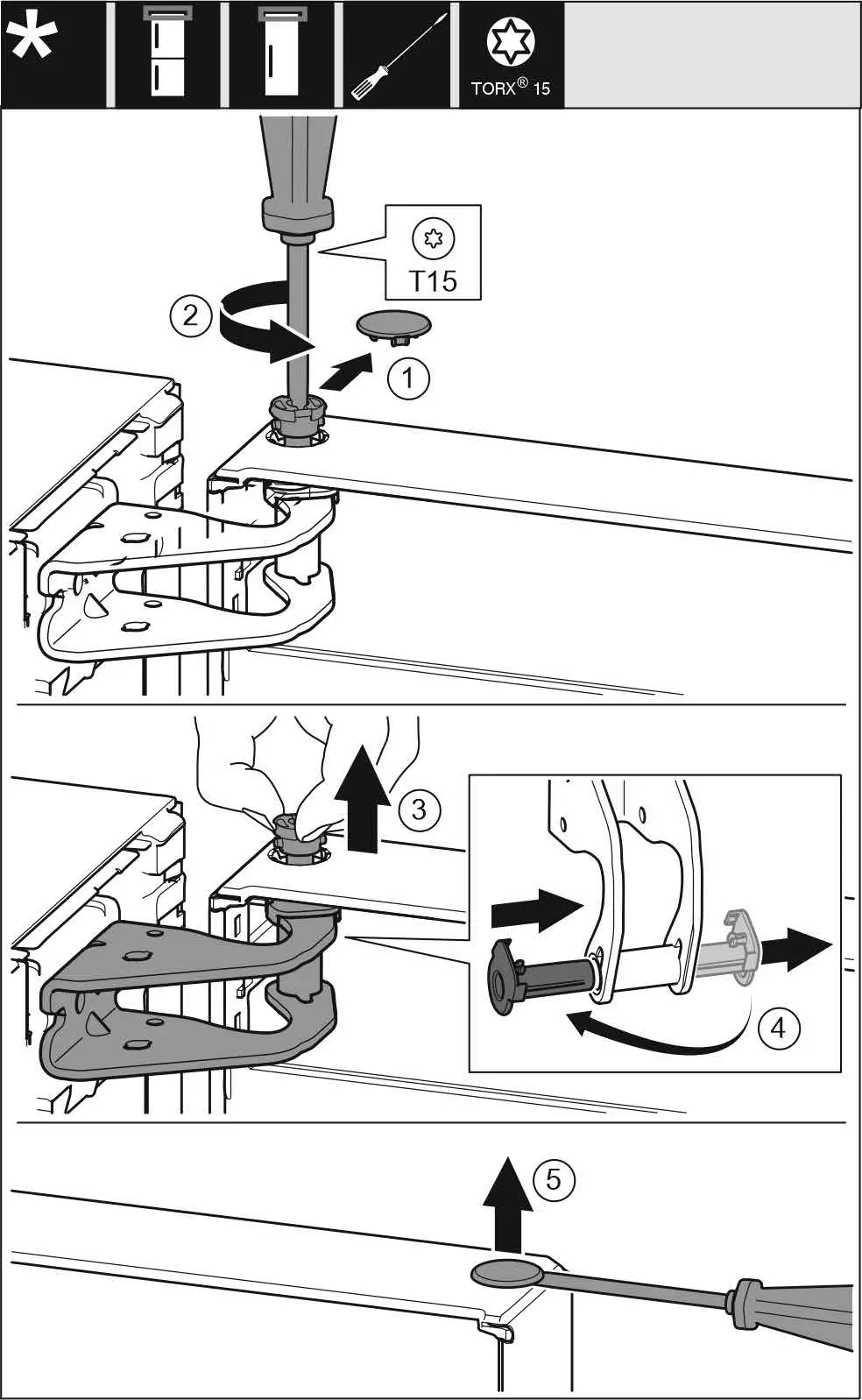 *

TORX® 15

T15

2

1

3

4

5