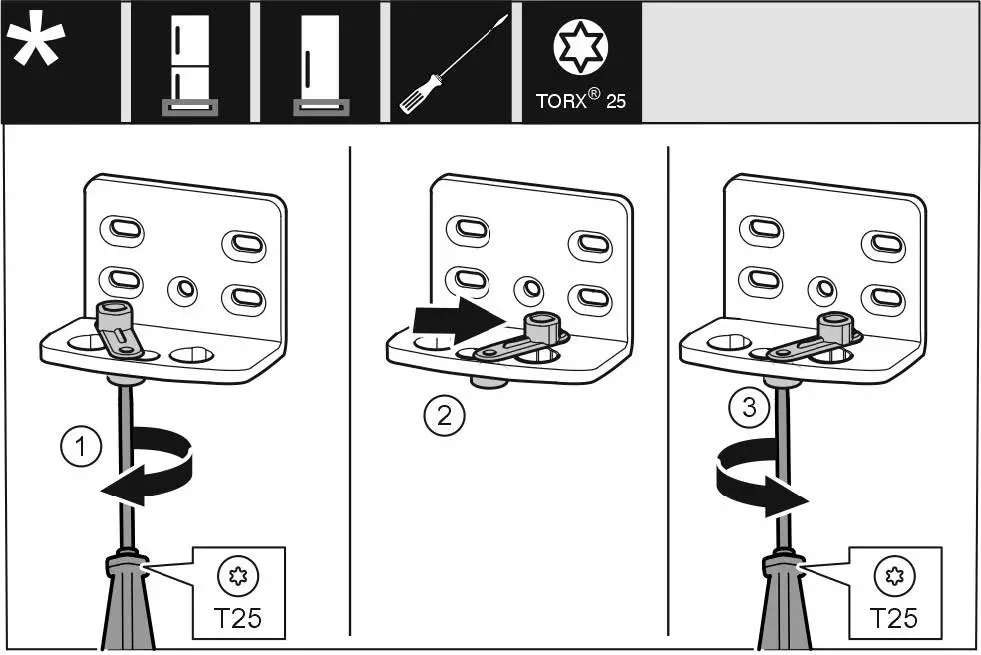 *

TORX® 25

1

T25

2

3

T25