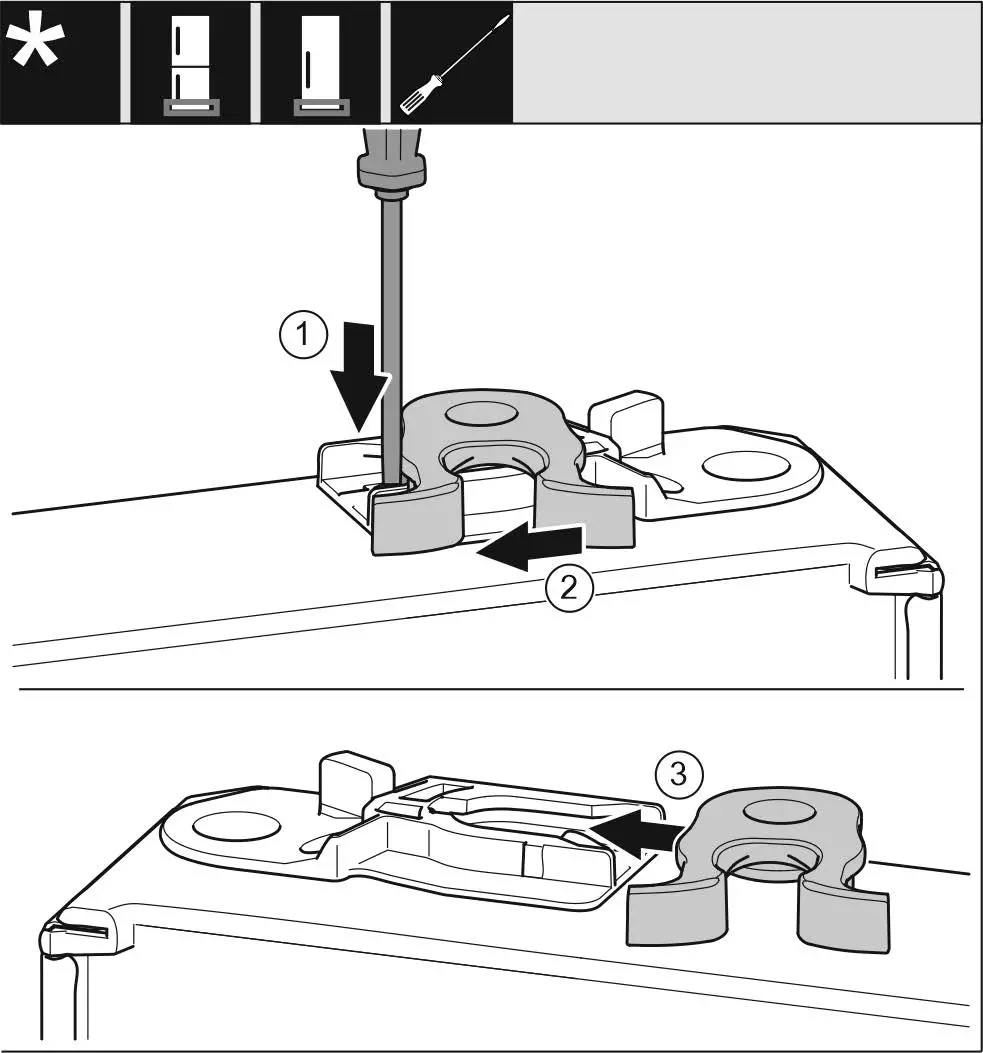 *

1

2

3