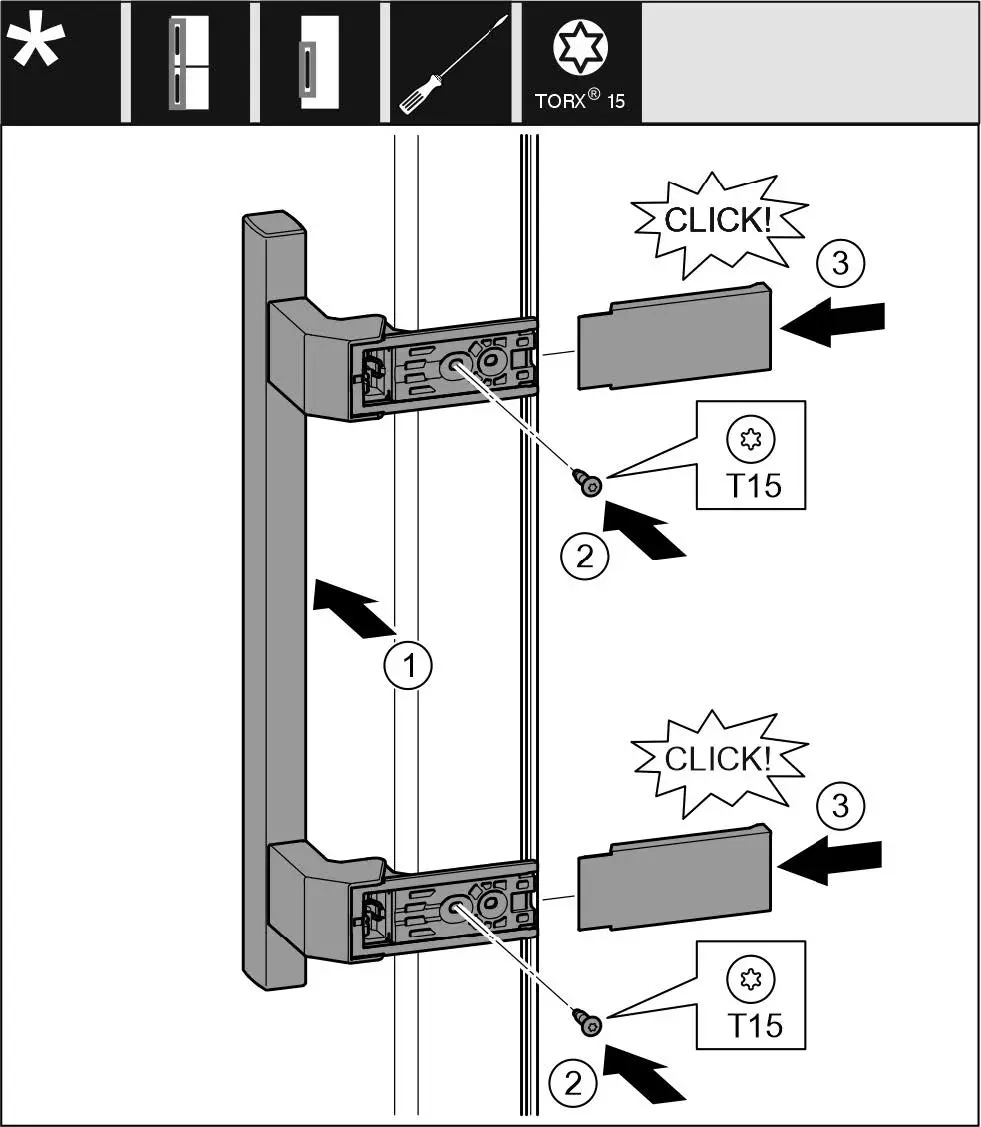 *

TORX® 15

CLICK!

3

T15

2

1

CLICK!

3

T15

2