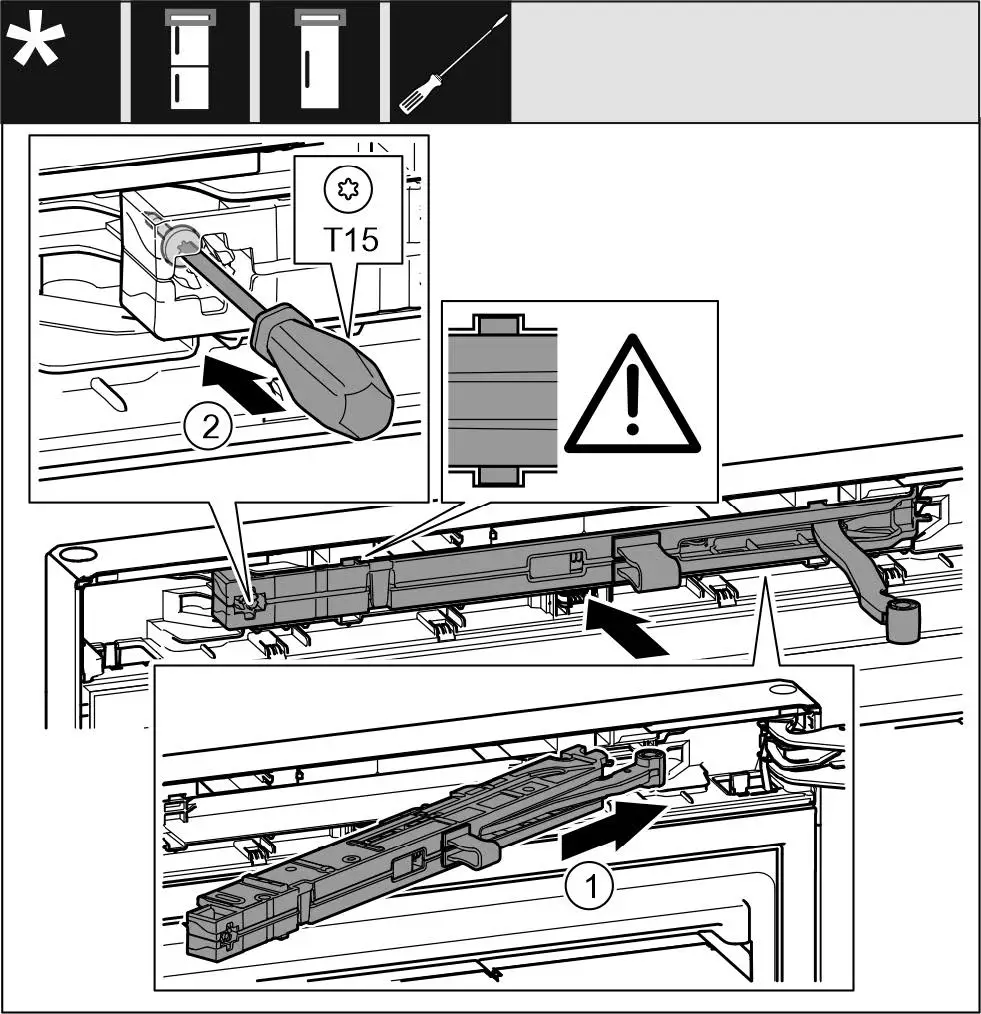 *

T15

2

1