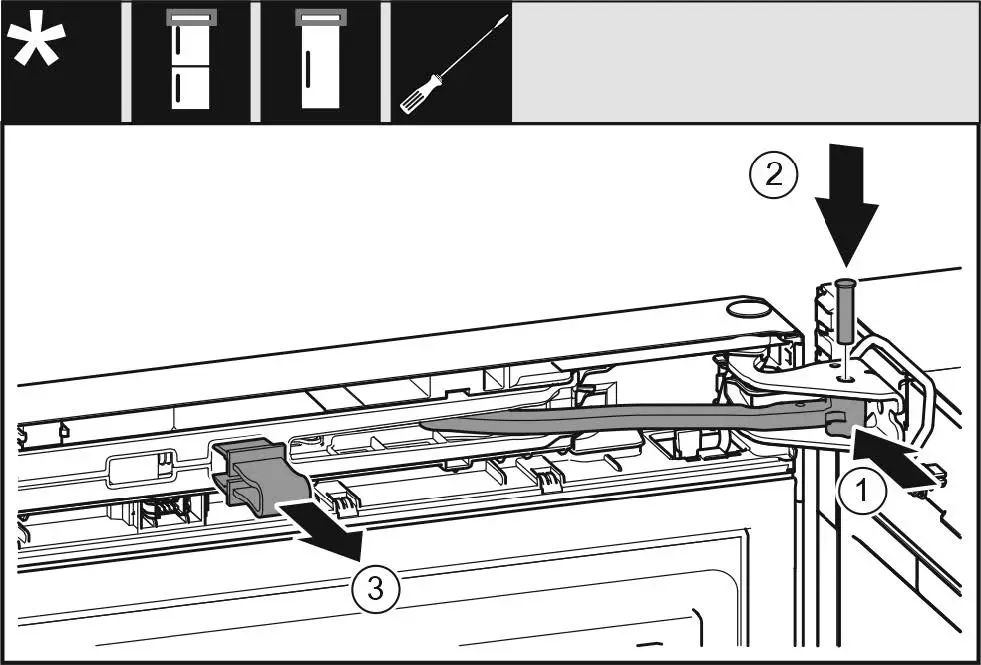 *

2

1

3