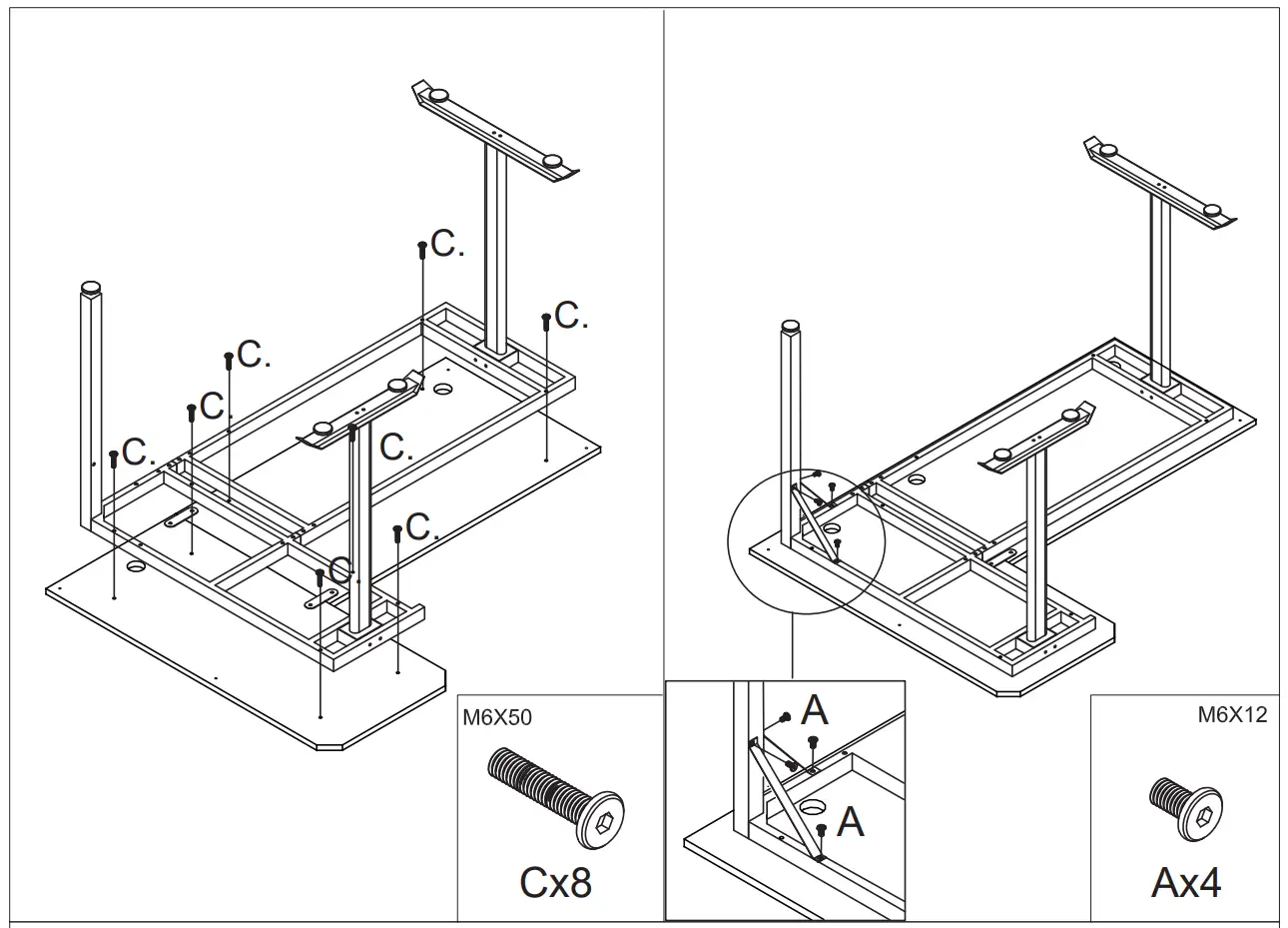 C.
C.
C.
C.
C.
C.
C.
C

M6X50
Cx8

A
A

M6X12
Ax4