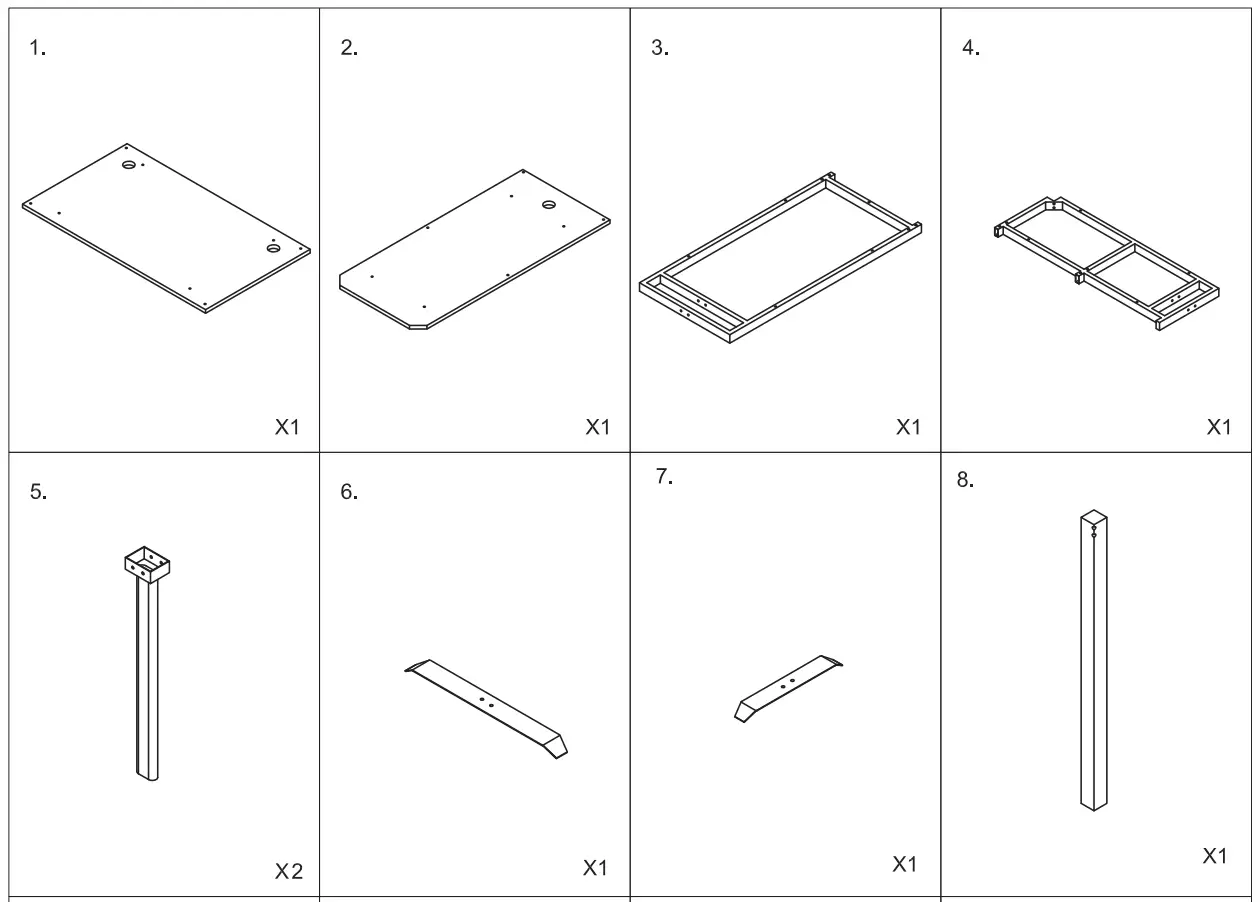 | 1. X1 | 2. X1 | 3. X1 | 4. X1 |
|---|---|---|---|
| 5. X2 | 6. X1 | 7. X1 | 8. X1 |