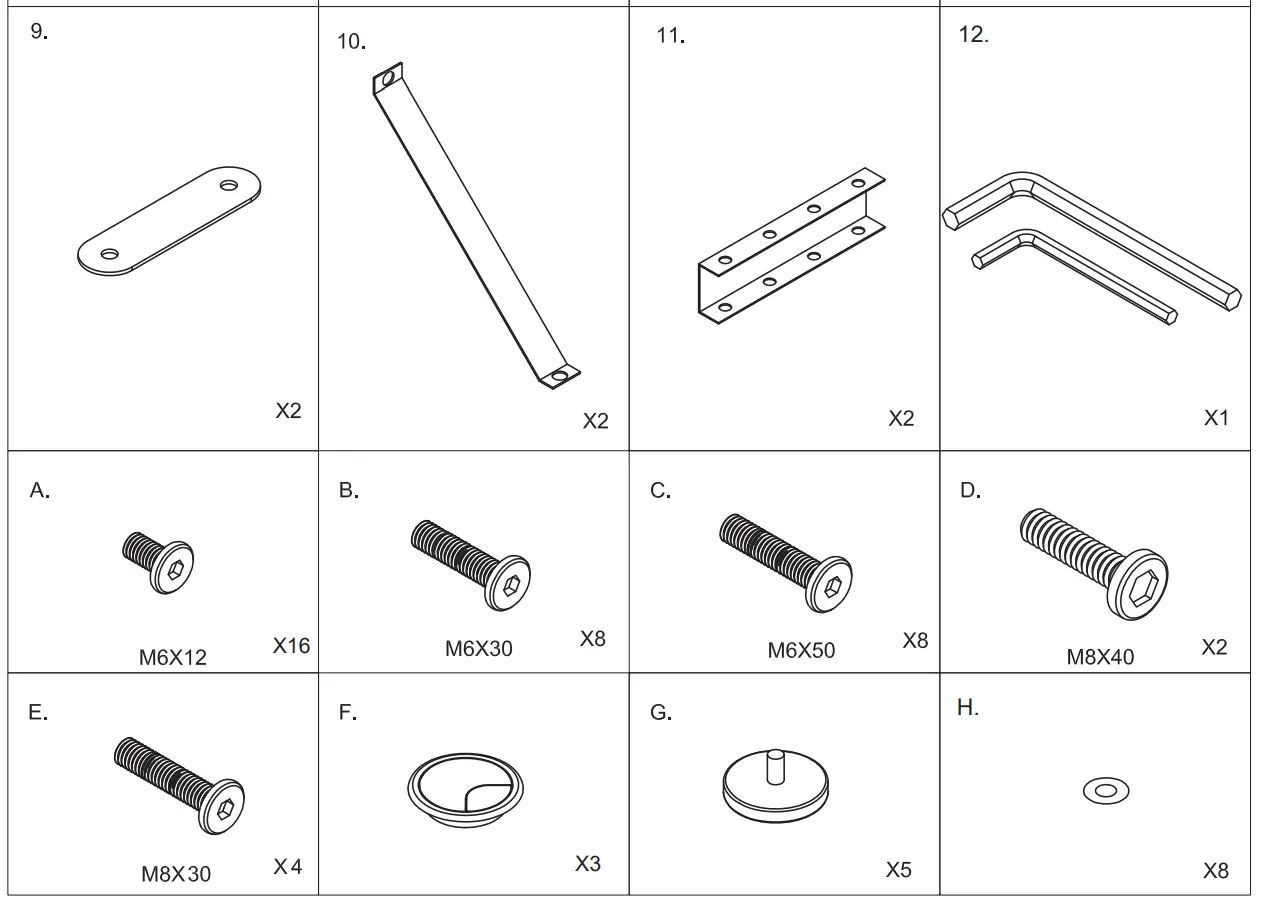 | 9. X2 | 10. X2 | 11. X2 | 12. X1 |
|---|---|---|---|
| A. M6X12 X16 | B. M6X30 X8 | C. M6X50 X8 | D. M8X40 X2 |
| E. M8X30 X4 | F. X3 | G. X5 | H. X8 |