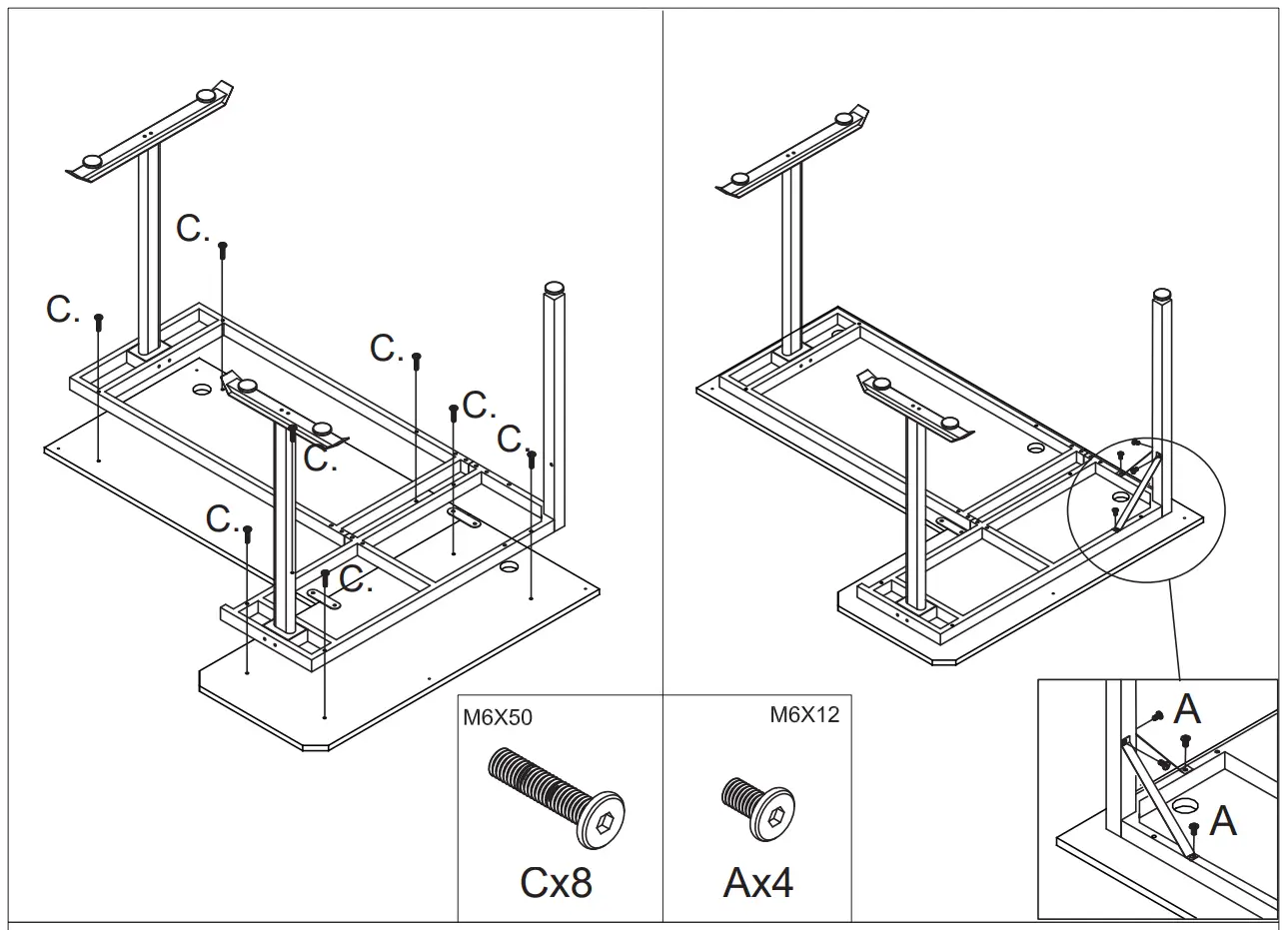 C.
C.
C.
C.
C.
C.
C.
C.

M6X50
Cx8

M6X12
Ax4

A
A