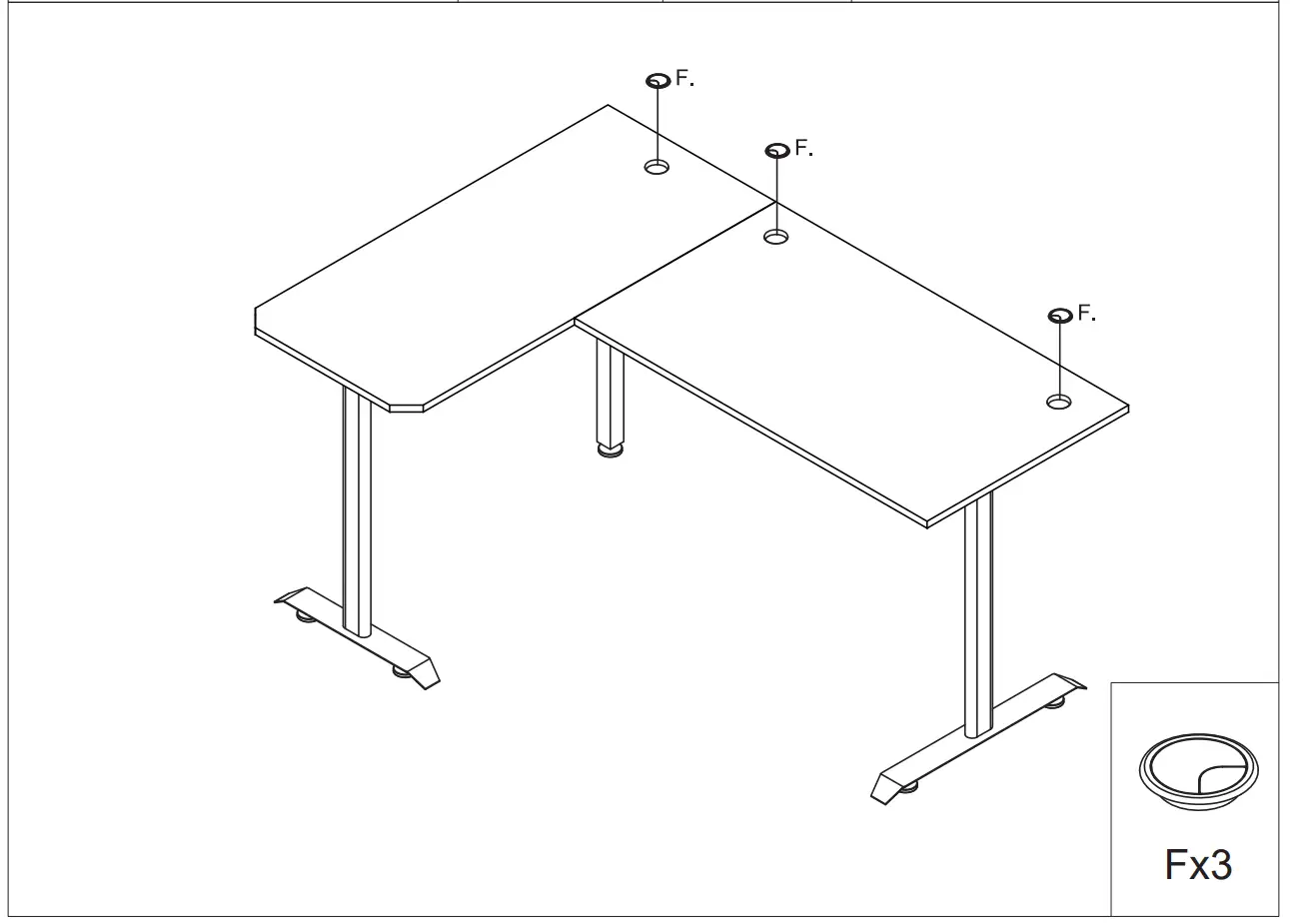 F.
F.
F.
Fx3