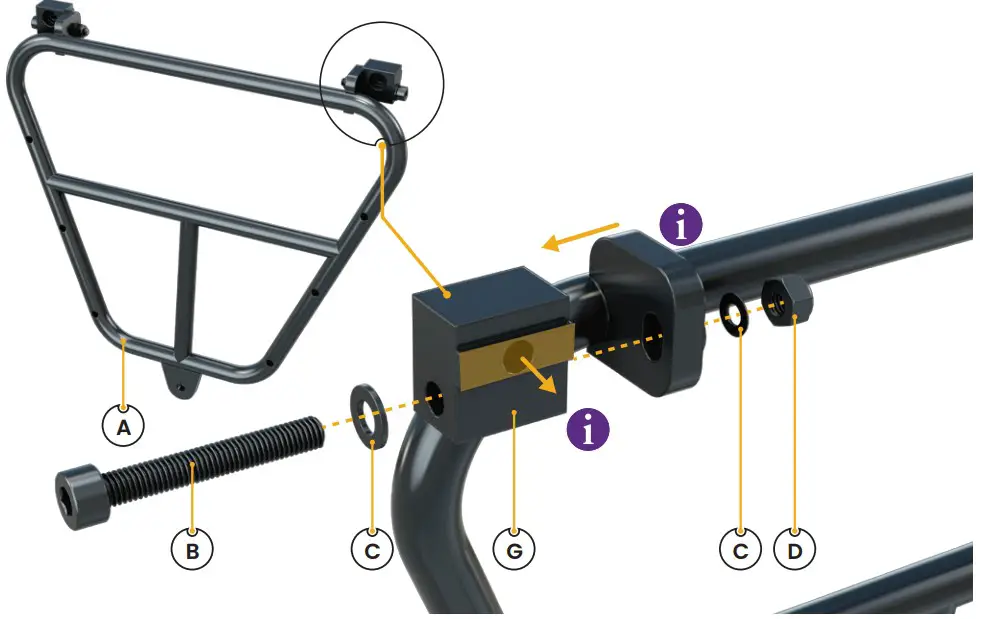 i

i

A

B

C

G

C

D