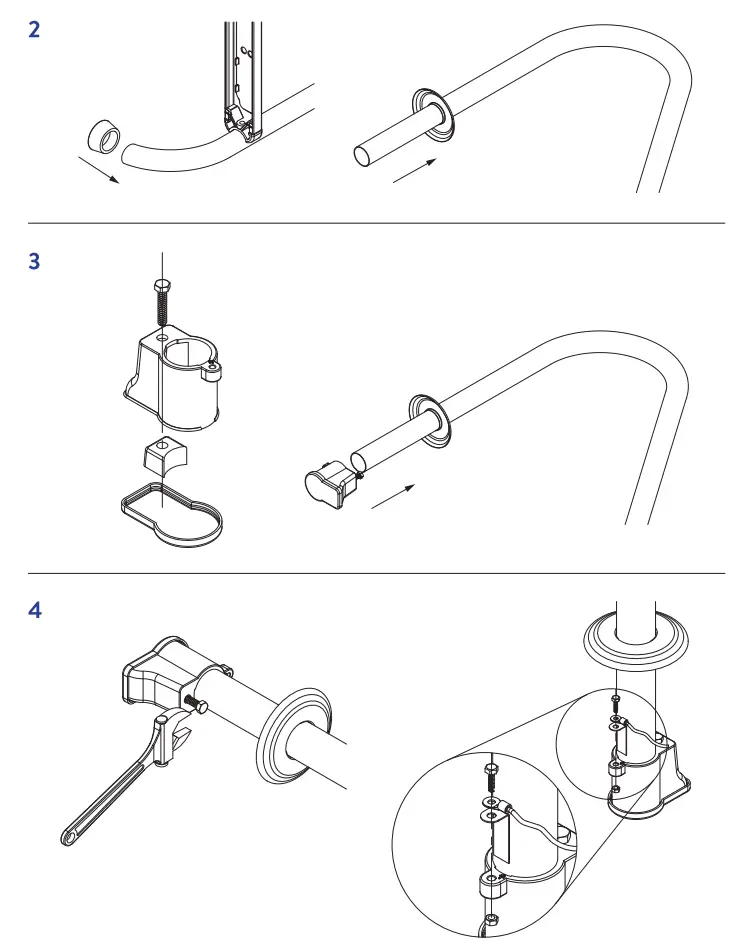 2

3

4