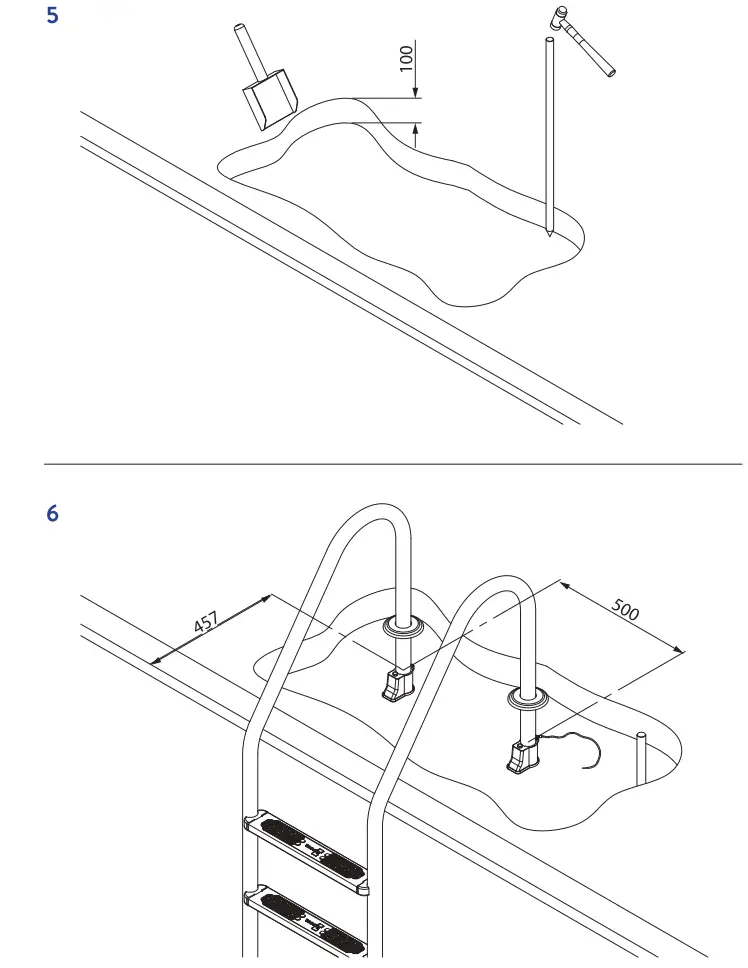 5

100

6

457

500