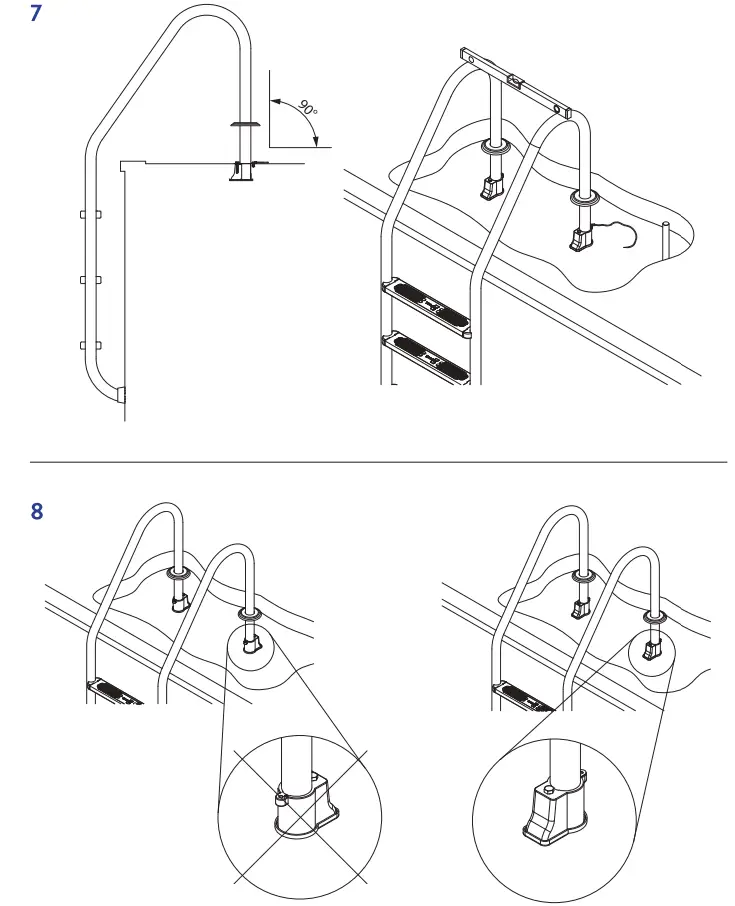 7

90°

8