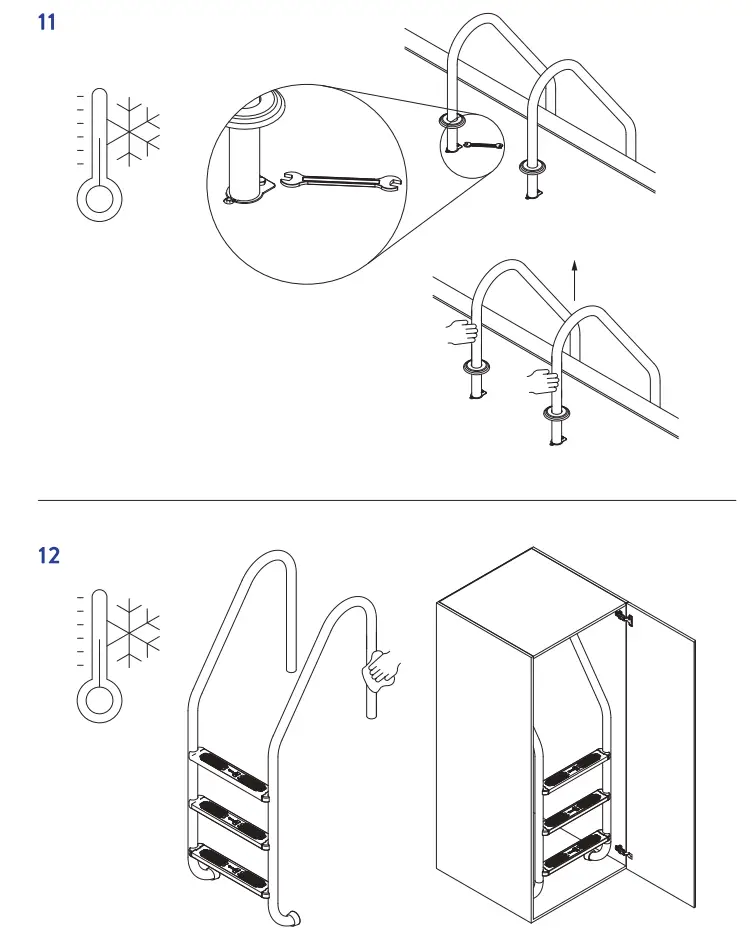 11

12