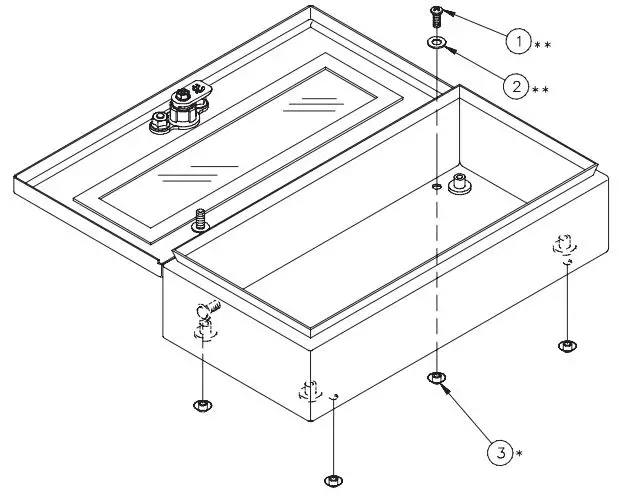 1 **
2 **
3 *