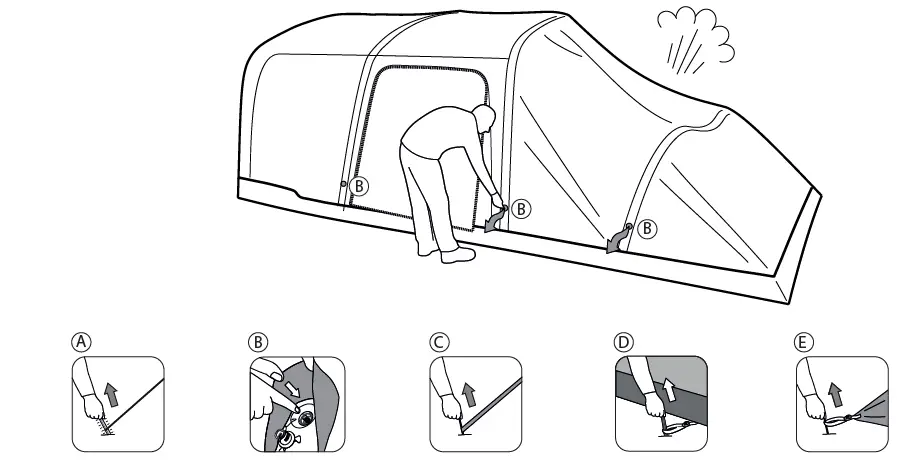 B
B
B
A
B
C
D
E