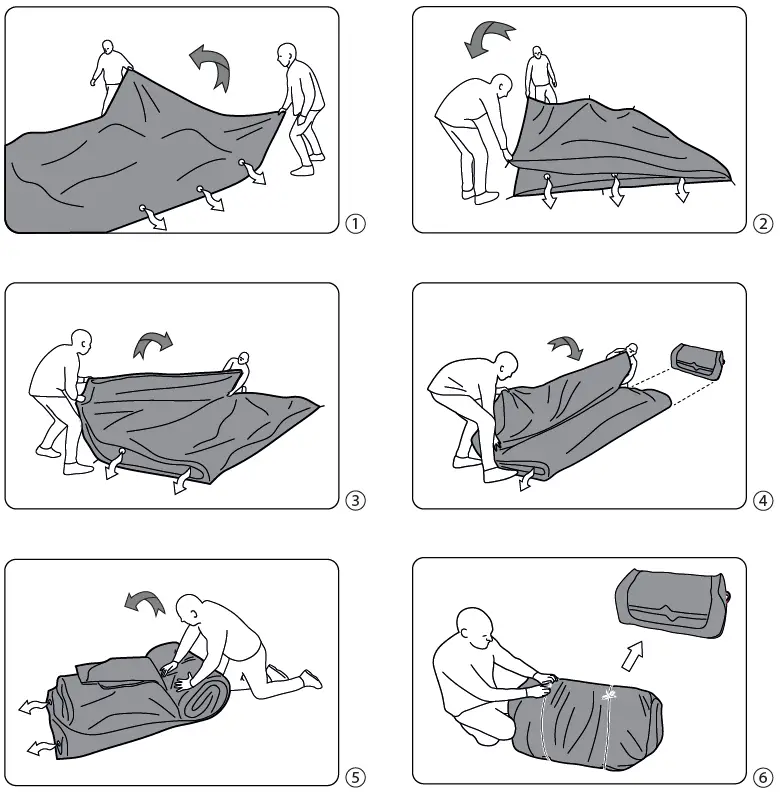 ①
②
③
④
⑤
⑥