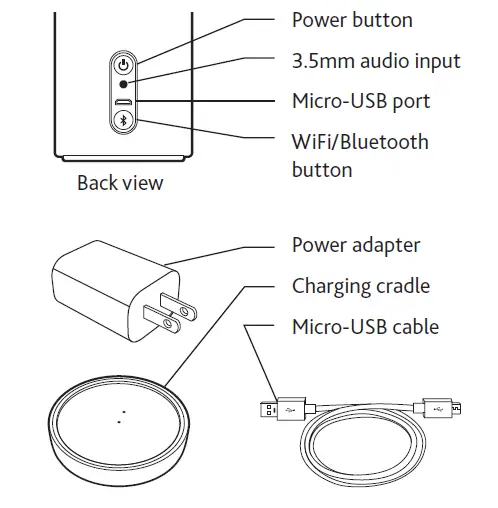 Power button
3.5mm audio input
Micro-USB port
WiFi/Bluetooth button
Back view

Power adapter
Charging cradle
Micro-USB cable