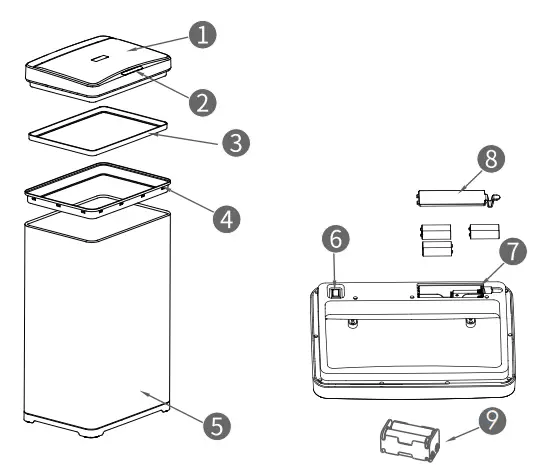 1
2
3
4
5
8
6
7
9