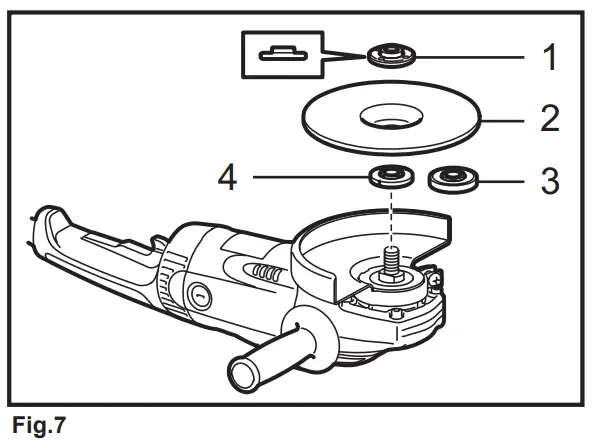 1
2
4
3
Fig.7